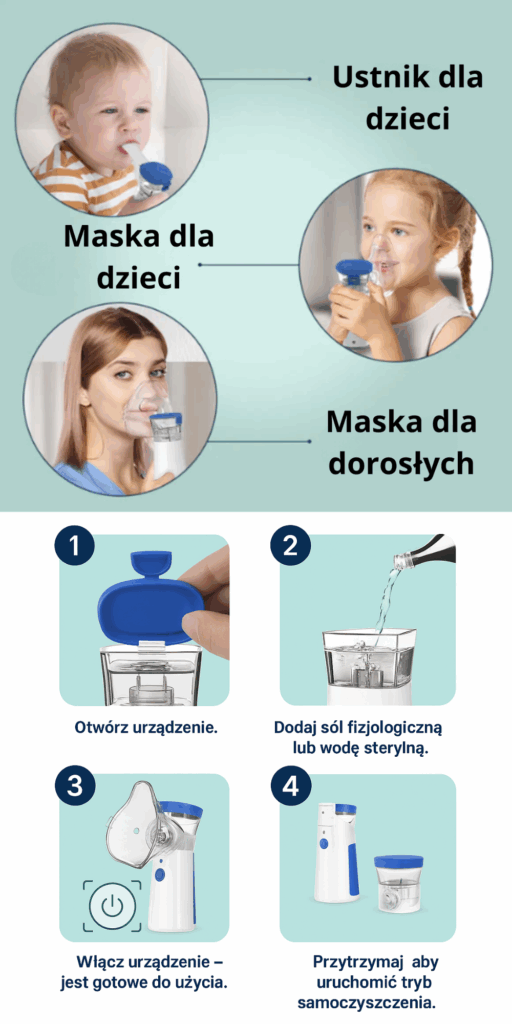 Ustnik dla dzieci

Maska dla dzieci

Maska dla dorosłych

1

Otwórz urządzenie.

2

Dodaj sól fizjologiczną lub wodę sterylną.

3

Włącz urządzenie – jest gotowe do użycia.

4

Przytrzymaj aby uruchomić tryb samoczyszczenia.